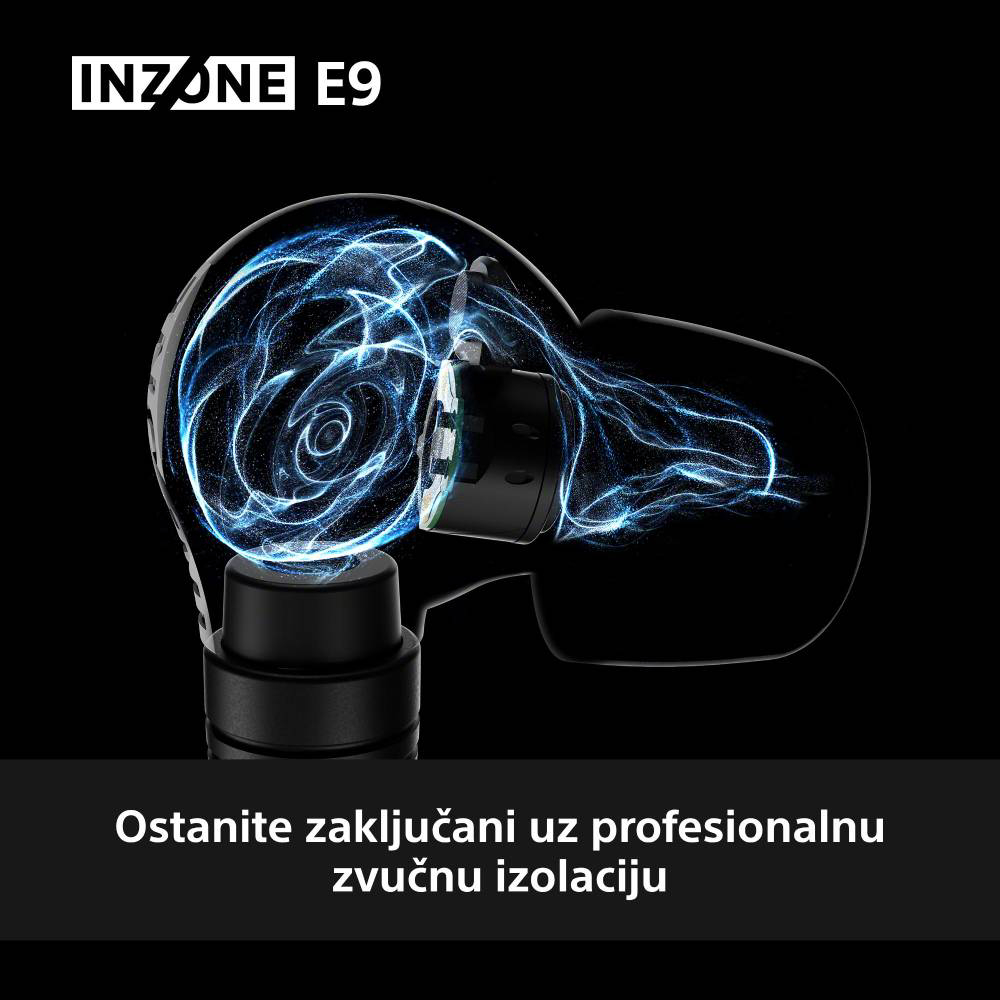 INZONE E9

Ostanite zaključani uz profesionalnu zvučnu izolaciju